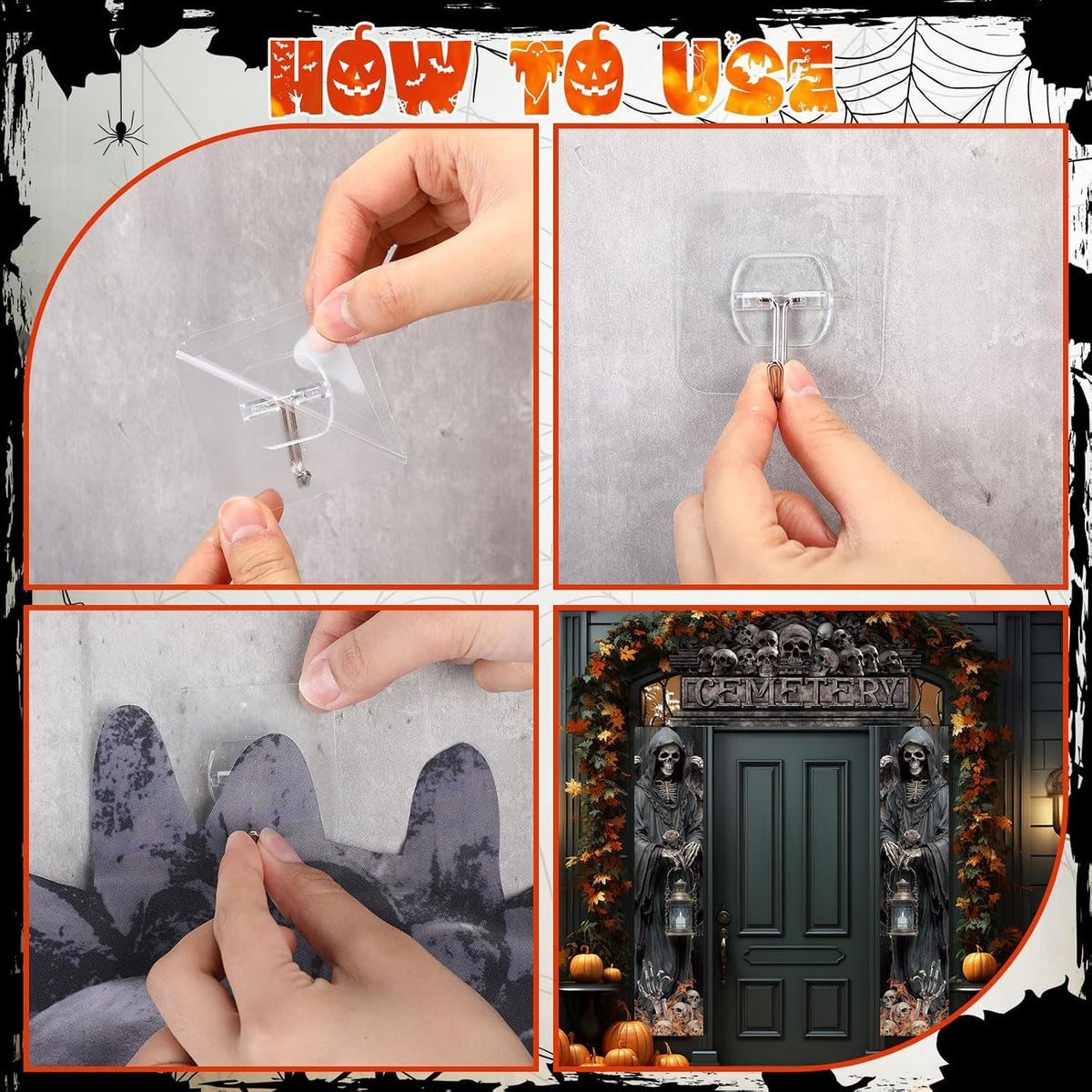 HOW TO USE

CEMETERY